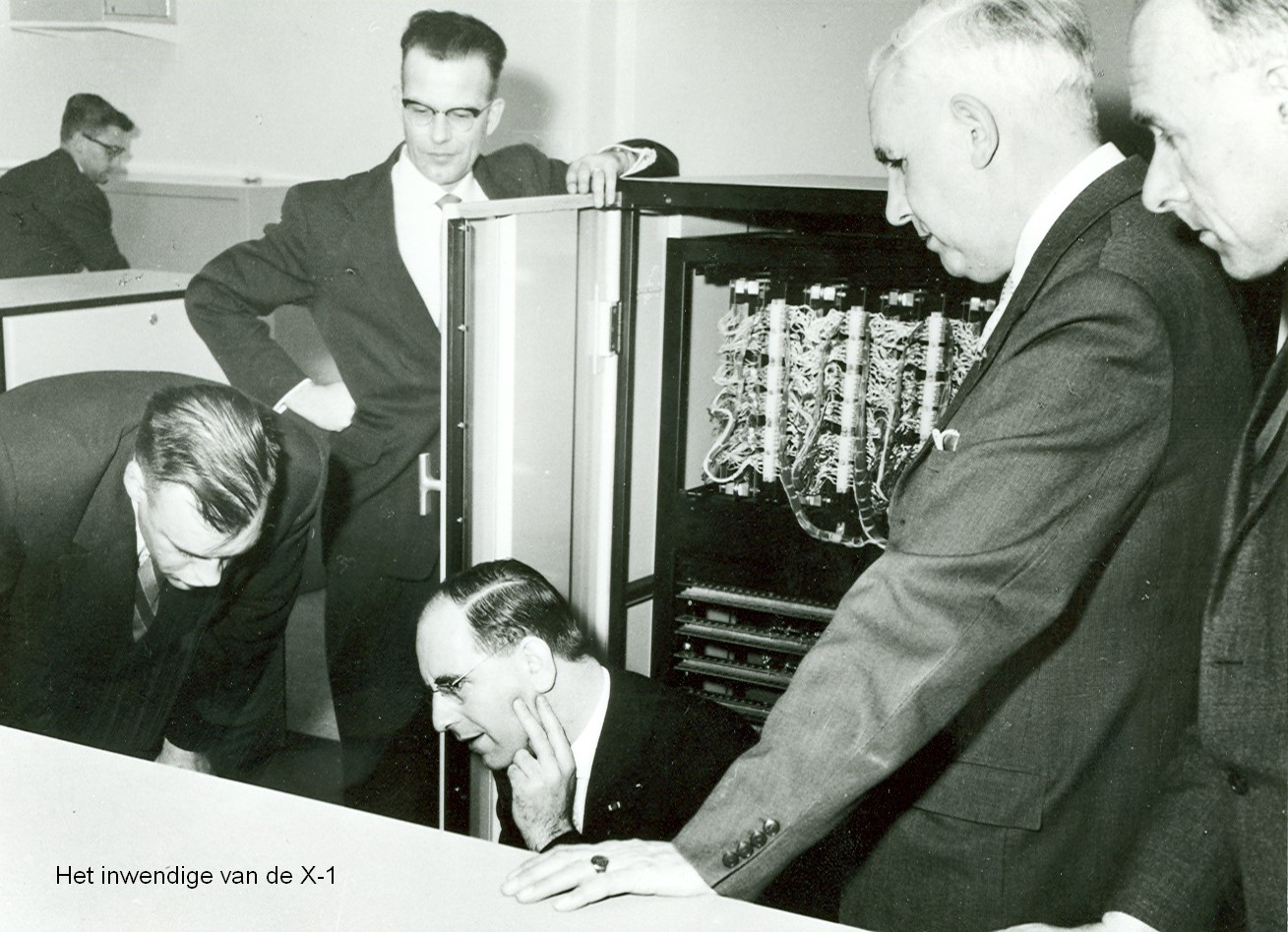 Het inwendige van de X-1