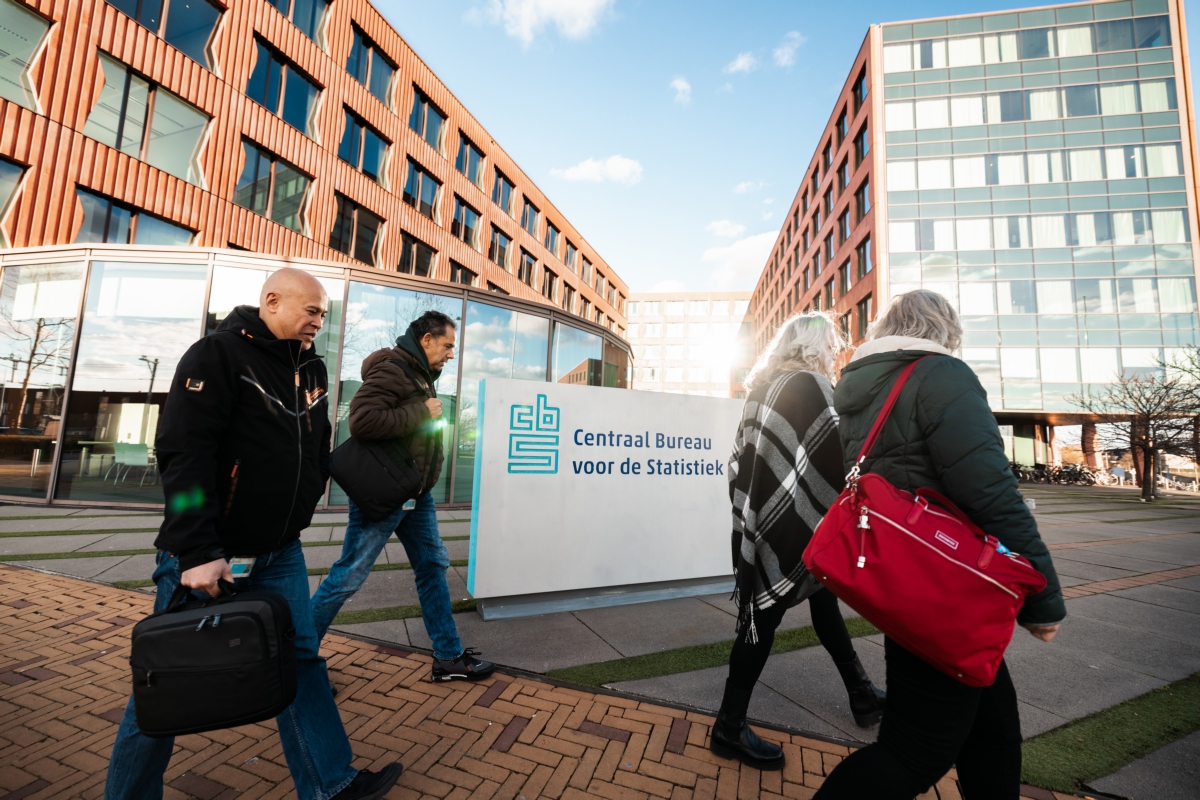 cbs Centraal Bureau voor de Statistiek