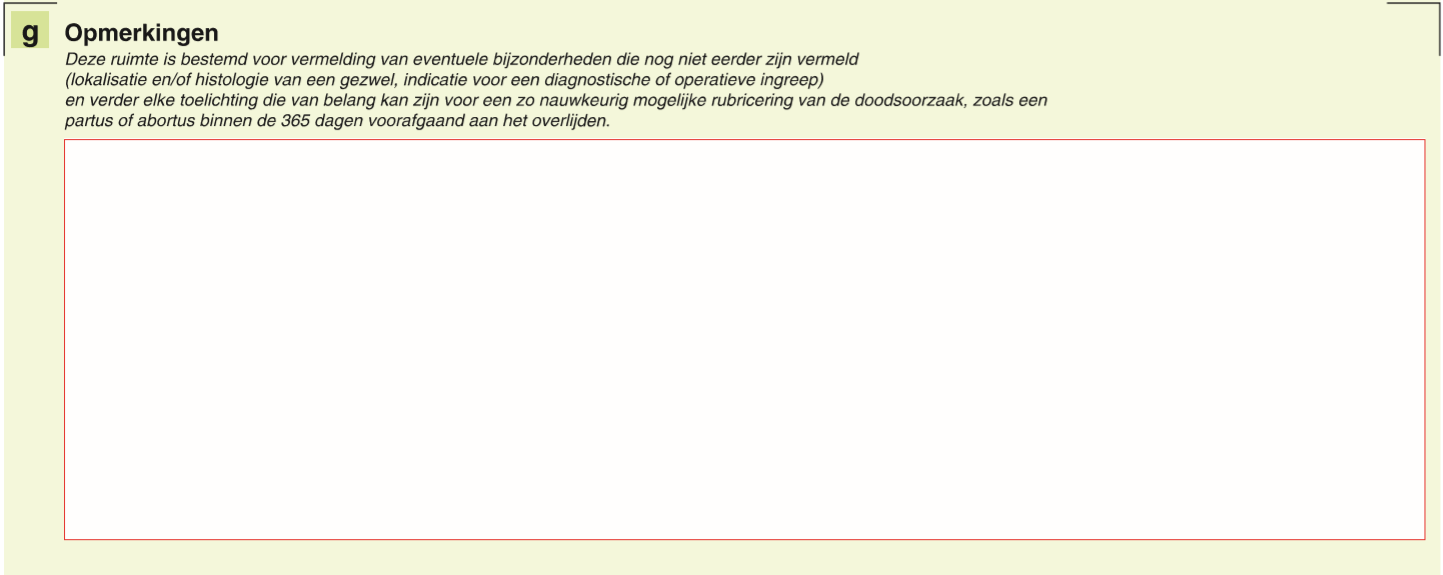 g Opmerkingen

Deze ruimte is bestemd voor vermelding van eventuele bijzonderheden die nog niet eerder zijn vermeld
(lokalisatie en/of histologie van een gezwel, indicatie voor een diagnostische of operatieve ingreep)
en verder elke toelichting die van belang kan zijn voor een zo nauwkeurig mogelijke rubricering van de doodsoorzaak, zoals een partus of abortus binnen de 365 dagen voorafgaand aan het overlijden.