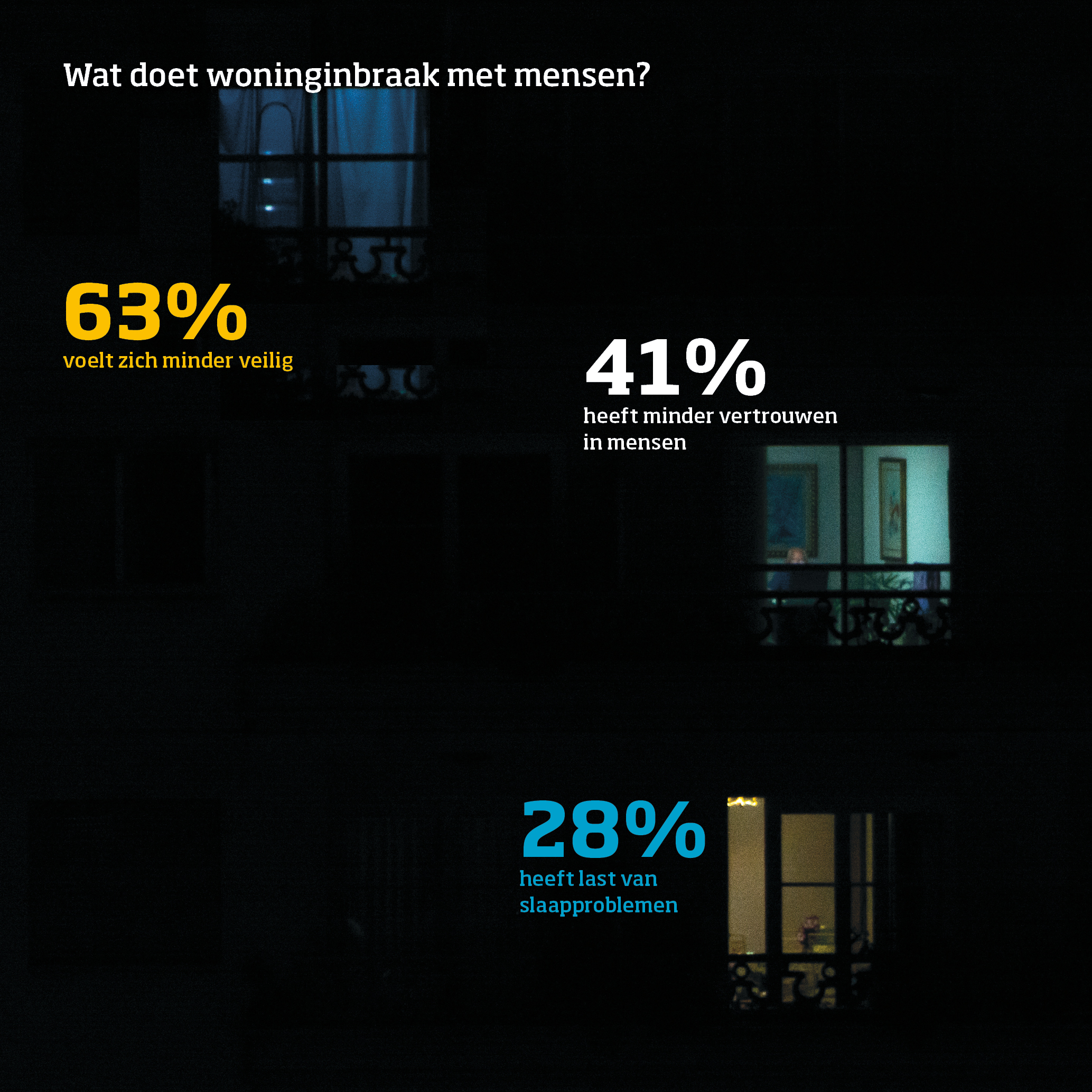 Wat doet woninginbraak met mensen?

63%
voelt zich minder veilig

41%
heeft minder vertrouwen in mensen

28%
heeft last van slaapproblemen